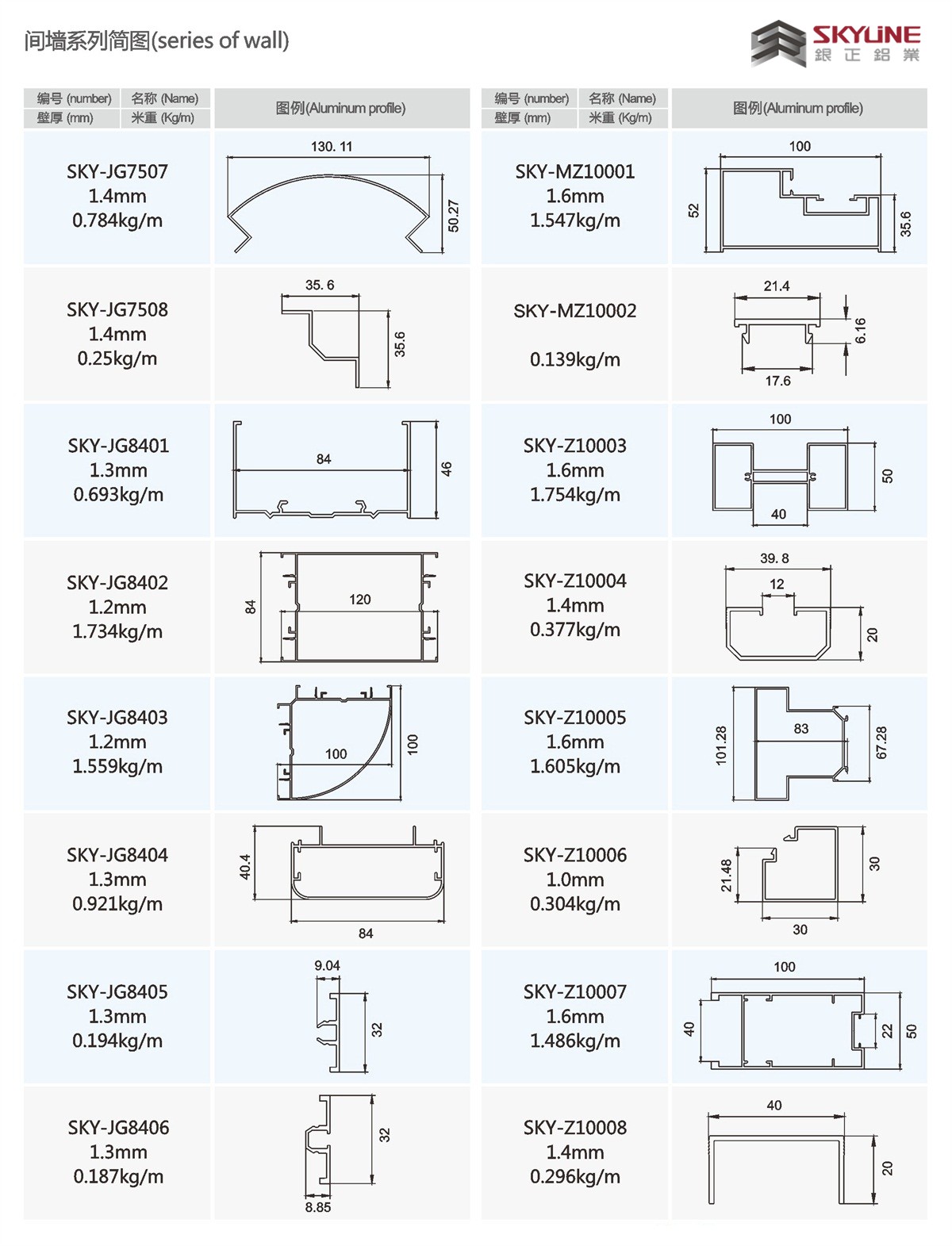 间墙系列简图(series of wall)

SKYLINE
銀 正 鋁 業

| 编号 (number) 壁厚 (mm) | 名称 (Name) 米重 (Kg/m) | 图例(Aluminum profile) |
|---|---|---|
| SKY-JG7507 1.4mm 0.784kg/m | | 130. 11 50.27 |
| SKY-JG7508 1.4mm 0.25kg/m | | 35. 6 35.6 |
| SKY-JG8401 1.3mm 0.693kg/m | | 84 46 |
| SKY-JG8402 1.2mm 1.734kg/m | | 84 120 |
| SKY-JG8403 1.2mm 1.559kg/m | | 100 100 |
| SKY-JG8404 1.3mm 0.921kg/m | | 40.4 84 |
| SKY-JG8405 1.3mm 0.194kg/m | | 9.04 32 |
| SKY-JG8406 1.3mm 0.187kg/m | | 32 8.85 |

| 编号 (number) 壁厚 (mm) | 名称 (Name) 米重 (Kg/m) | 图例(Aluminum profile) |
|---|---|---|
| SKY-MZ10001 1.6mm 1.547kg/m | | 100 52 35.6 |
| SKY-MZ10002 0.139kg/m | | 21.4 6.16 17.6 |
| SKY-Z10003 1.6mm 1.754kg/m | | 100 50 40 |
| SKY-Z10004 1.4mm 0.377kg/m | | 39. 8 12 20 |
| SKY-Z10005 1.6mm 1.605kg/m | | 101.28 83 67.28 |
| SKY-Z10006 1.0mm 0.304kg/m | | 21.48 30 30 |
| SKY-Z10007 1.6mm 1.486kg/m | | 100 40 22 50 |
| SKY-Z10008 1.4mm 0.296kg/m | | 40 20 |