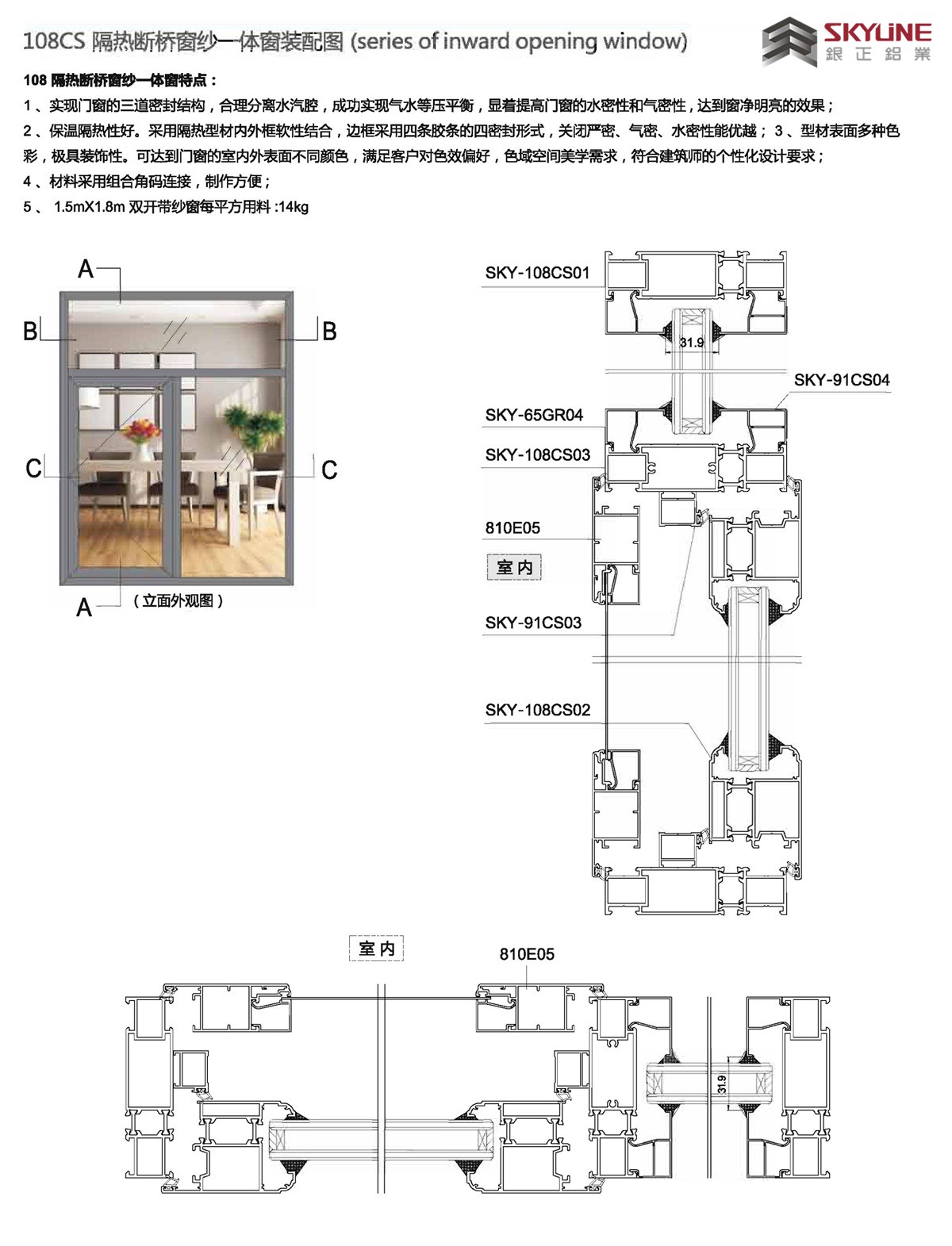 108CS 隔热断桥窗纱一体窗装配图 (series of inward opening window)

SKYLINE
銀正鋁業

108 隔热断桥窗纱一体窗特点：

1、实现门窗的三道密封结构，合理分离水汽腔，成功实现气水等压平衡，显着提高门窗的水密性和气密性，达到窗净明亮的效果；

2、保温隔热性好。采用隔热型材内外框软性结合，边框采用四条胶条的四密封形式，关闭严密、气密、水密性能优越； 3、型材表面多种色彩，极具装饰性。可达到门窗的室内外表面不同颜色，满足客户对色效偏好，色域空间美学需求，符合建筑师的个性化设计要求；

4、材料采用组合角码连接，制作方便；

5、 1.5mX1.8m 双开带纱窗每平方用料 :14kg

A
B
B
C
C
A
（立面外观图）

SKY-108CS01
31.9
SKY-91CS04
SKY-65GR04
SKY-108CS03
810E05
室内
SKY-91CS03
SKY-108CS02

室内
810E05
31.9